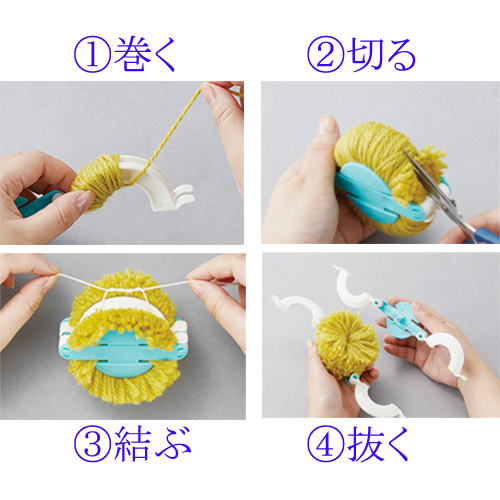 ①巻く

②切る

③結ぶ

④抜く